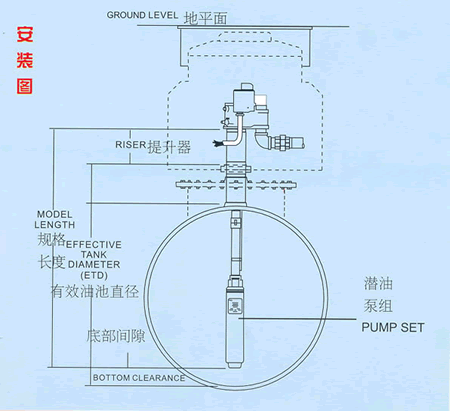 安装图

GROUND LEVEL 地平面

RISER 提升器

MODEL LENGTH 规格长度

EFFECTIVE TANK DIAMETER (ETD) 有效油池直径

底部间隙

BOTTOM CLEARANCE

潜油泵组 PUMP SET